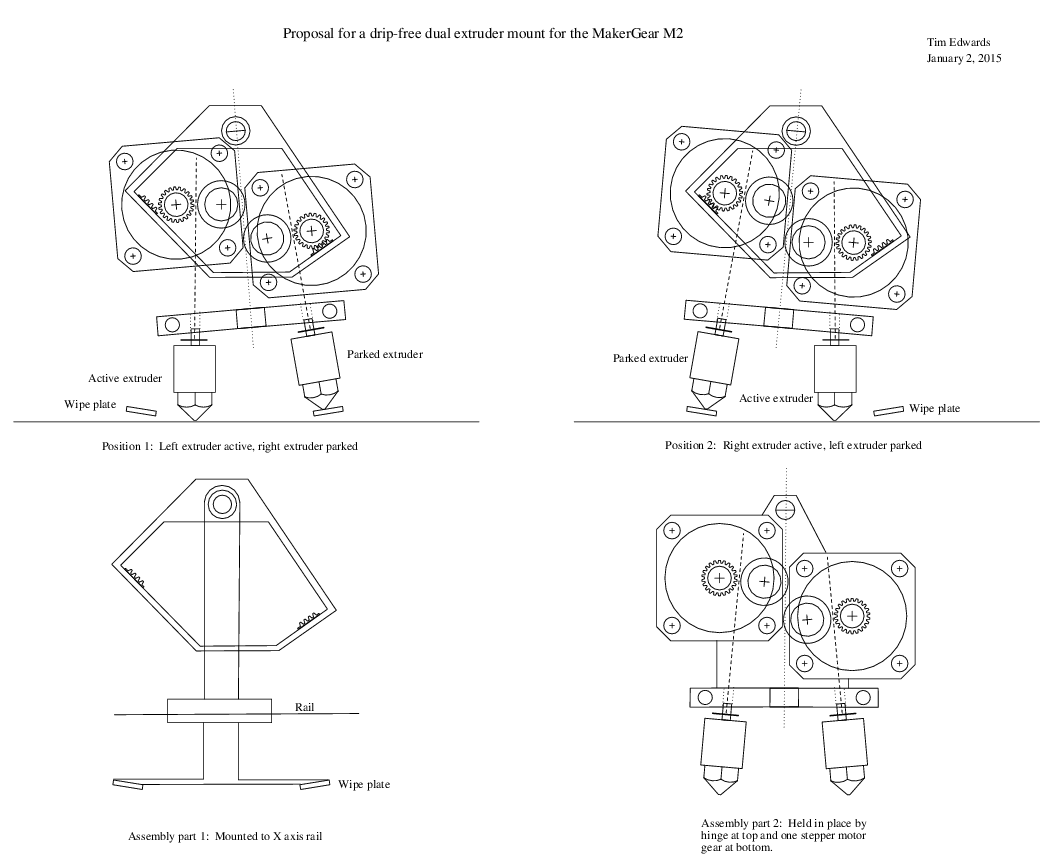 Proposal for a drip-free dual extruder mount for the MakerGear M2

Tim Edwards
January 2, 2015

Parked extruder

Active extruder

Wipe plate

Position 1: Left extruder active, right extruder parked

Parked extruder

Active extruder

Wipe plate

Position 2: Right extruder active, left extruder parked

Rail

Wipe plate

Assembly part 1: Mounted to X axis rail

Assembly part 2: Held in place by hinge at top and one stepper motor gear at bottom.