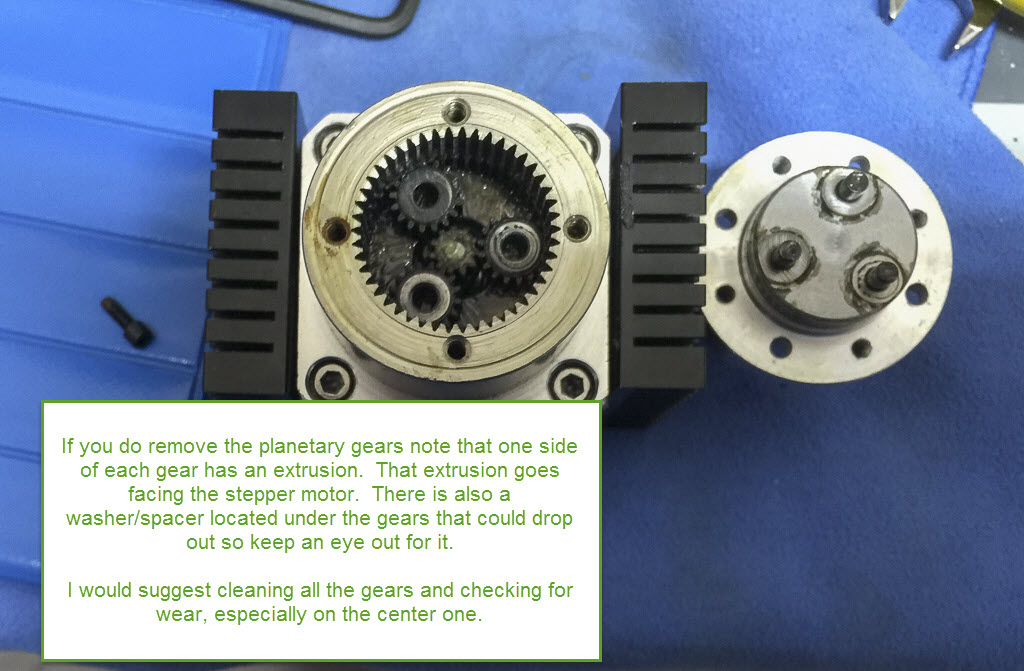 If you do remove the planetary gears note that one side of each gear has an extrusion.  That extrusion goes facing the stepper motor.  There is also a washer/spacer located under the gears that could drop out so keep an eye out for it.

I would suggest cleaning all the gears and checking for wear, especially on the center one.