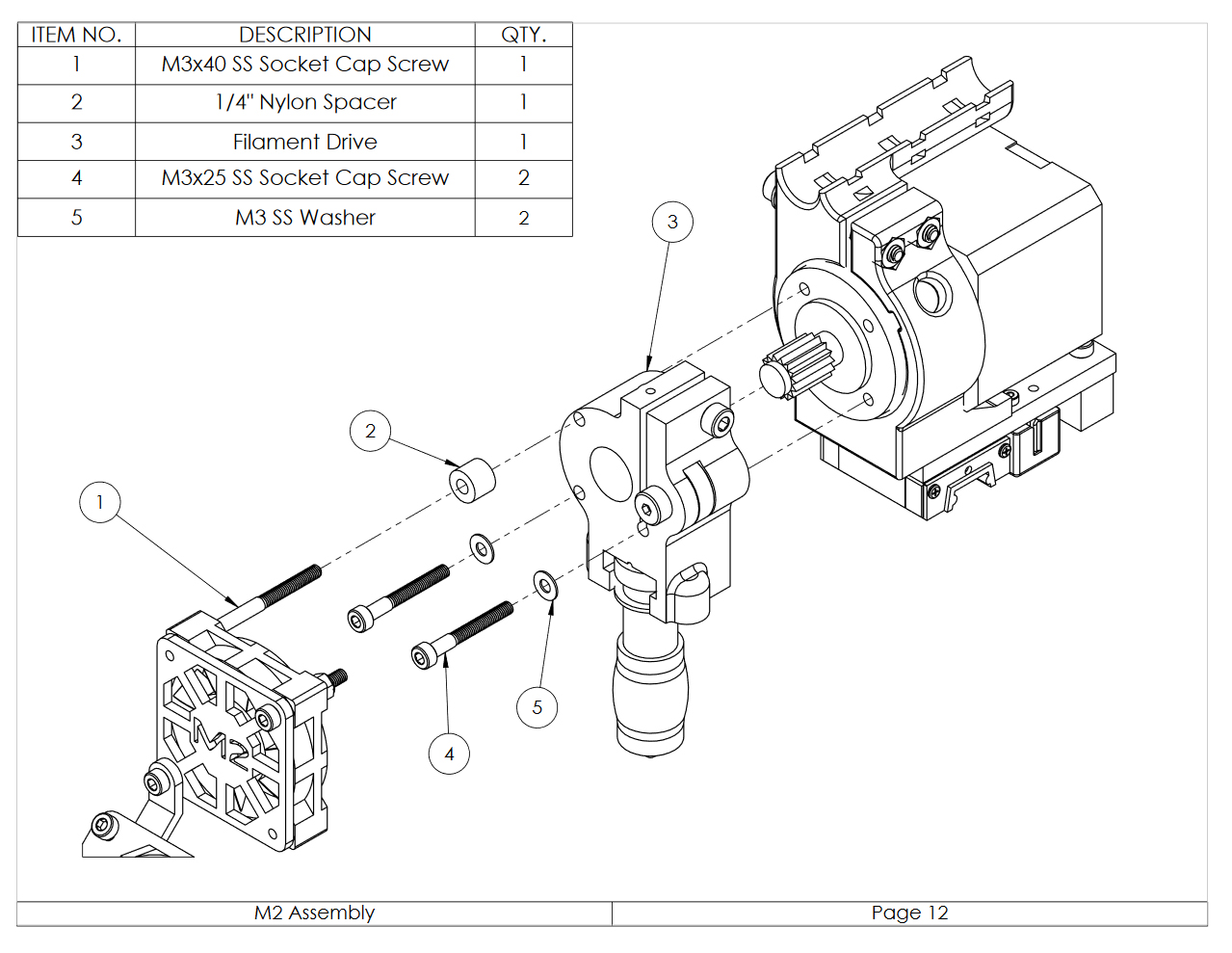 | ITEM NO. | DESCRIPTION | QTY. |
|---|---|---|
| 1 | M3x40 SS Socket Cap Screw | 1 |
| 2 | 1/4" Nylon Spacer | 1 |
| 3 | Filament Drive | 1 |
| 4 | M3x25 SS Socket Cap Screw | 2 |
| 5 | M3 SS Washer | 2 |

3

2

1

5

4

M2

M2 Assembly

Page 12